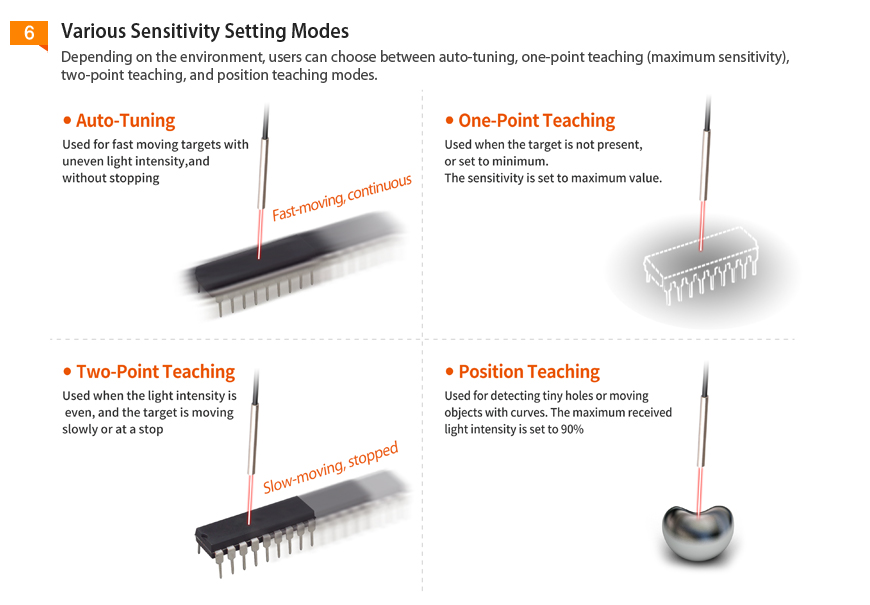 6

Various Sensitivity Setting Modes

Depending on the environment, users can choose between auto-tuning, one-point teaching (maximum sensitivity), two-point teaching, and position teaching modes.

• Auto-Tuning

Used for fast moving targets with uneven light intensity,and without stopping

Fast-moving, continuous

• One-Point Teaching

Used when the target is not present, or set to minimum.
The sensitivity is set to maximum value.

• Two-Point Teaching

Used when the light intensity is even, and the target is moving slowly or at a stop

Slow-moving, stopped

• Position Teaching

Used for detecting tiny holes or moving objects with curves. The maximum received light intensity is set to 90%